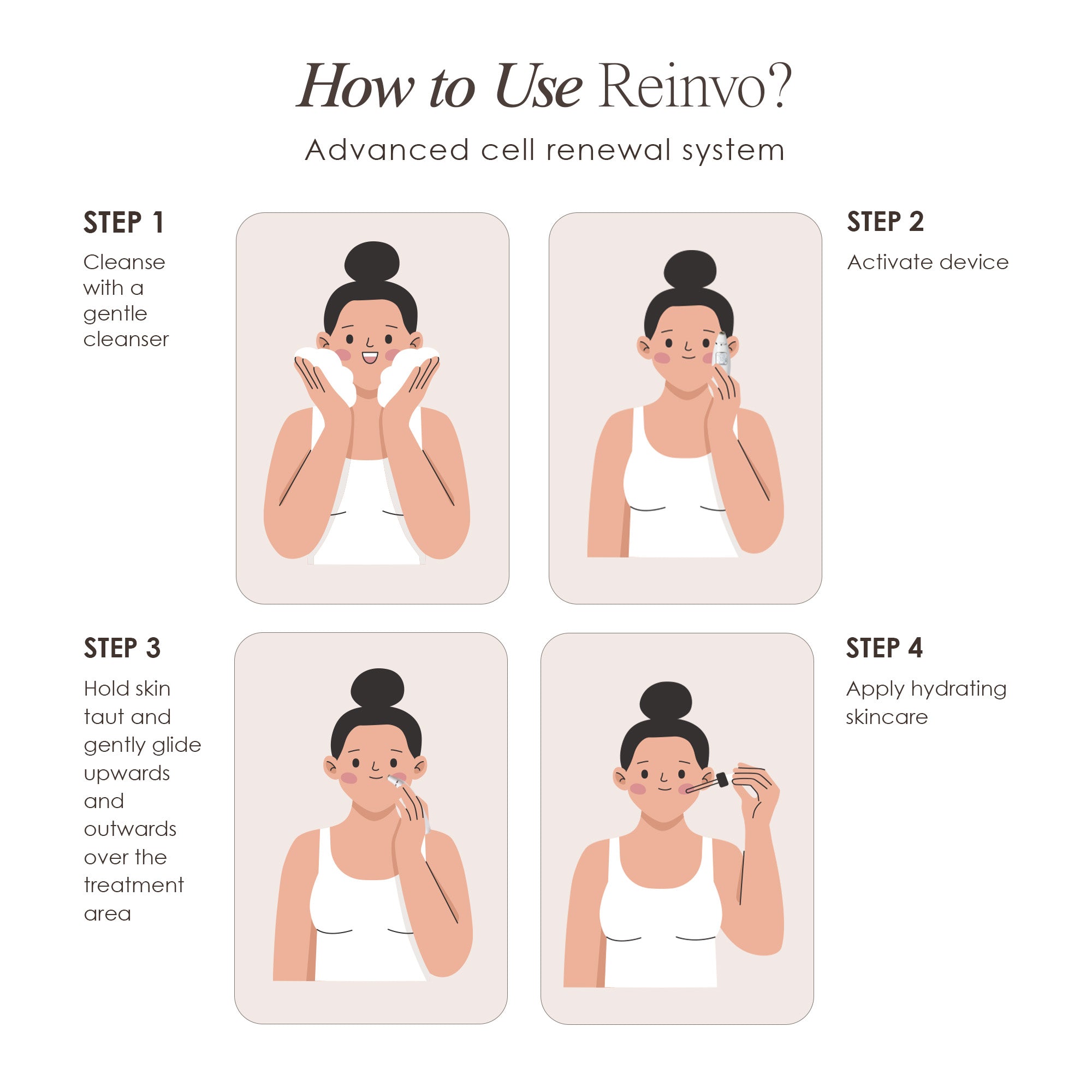 How to Use Reinvo?

Advanced cell renewal system

STEP 1

Cleanse with a gentle cleanser

STEP 2

Activate device

STEP 3

Hold skin taut and gently glide upwards and outwards over the treatment area

STEP 4

Apply hydrating skincare